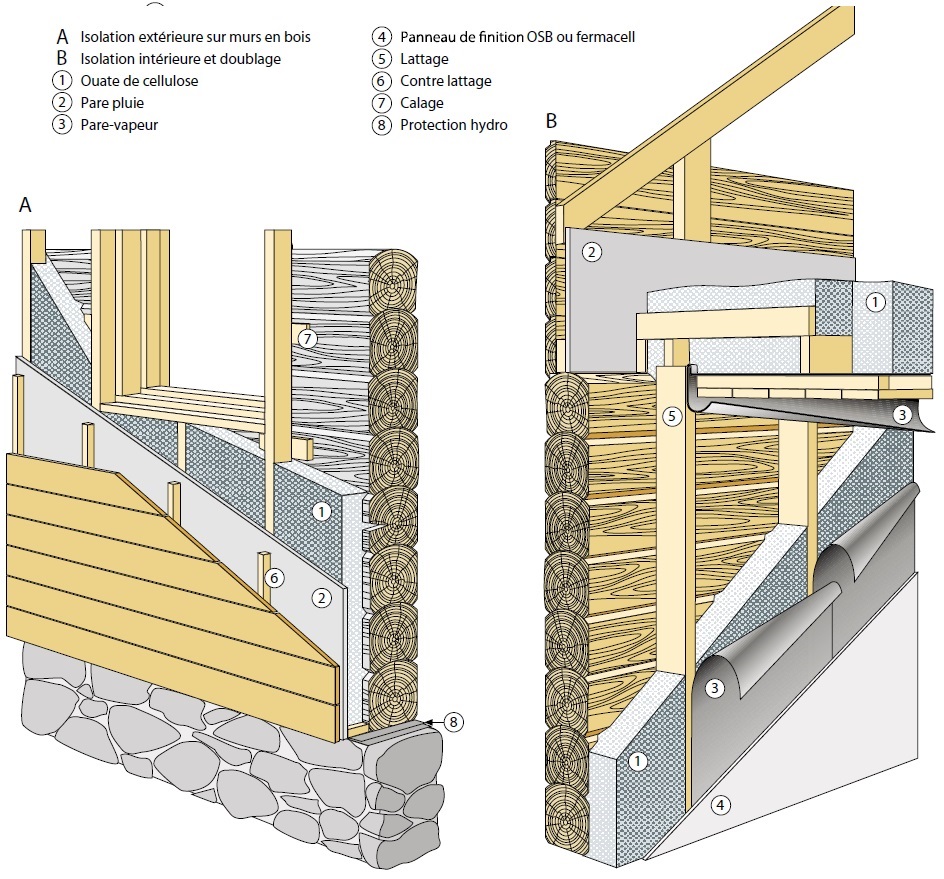 A Isolation extérieure sur murs en bois
B Isolation intérieure et doublage
1 Ouate de cellulose
2 Pare pluie
3 Pare-vapeur
4 Panneau de finition OSB ou fermacell
5 Lattage
6 Contre lattage
7 Calage
8 Protection hydro

A

7
1
6
2
8

B

2
1
5
3
3
1
4