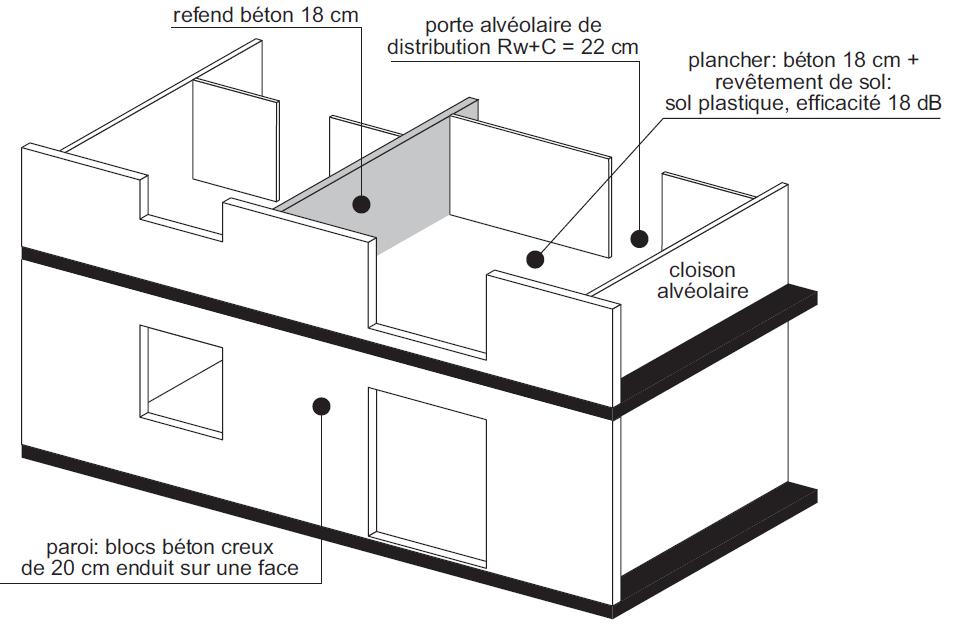 refend béton 18 cm

porte alvéolaire de distribution Rw+C = 22 cm

plancher: béton 18 cm + revêtement de sol: sol plastique, efficacité 18 dB

cloison alvéolaire

paroi: blocs béton creux de 20 cm enduit sur une face