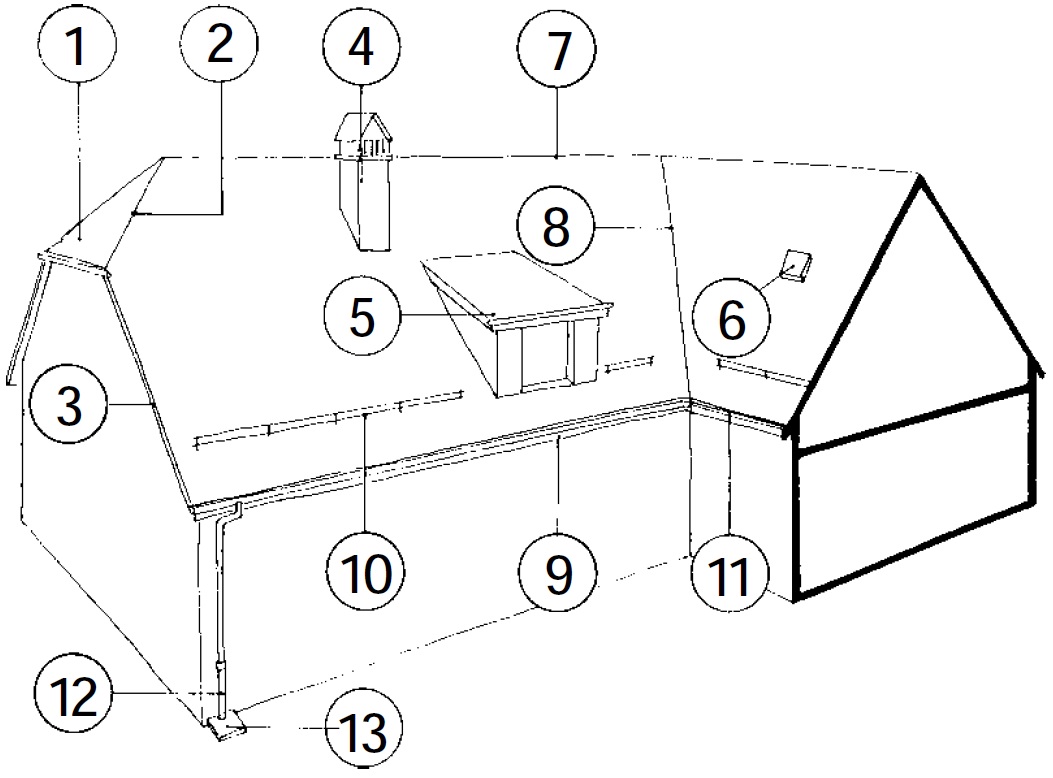 1
2
4
7
8
5
6
3
10
9
11
12
13